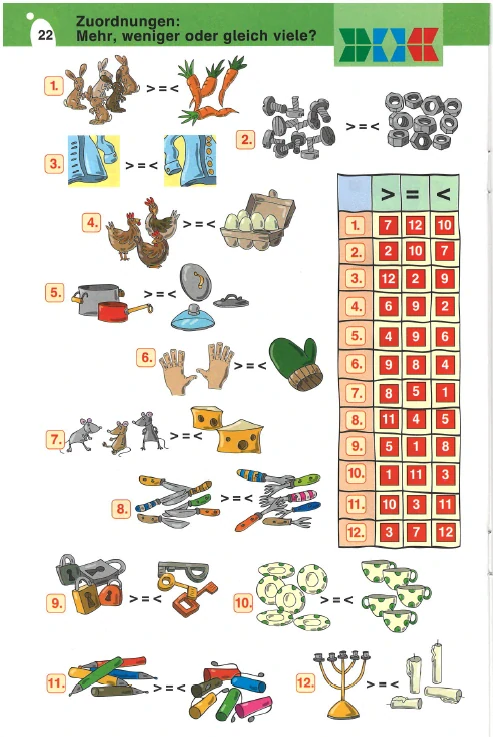 22 Zuordnungen:
Mehr, weniger oder gleich viele?

1. > = <

2. > = <

3. > = <

4. > = <

5. > = <

6. > = <

7. > = <

8. > = <

9. > = <

10. > = <

11. > = <

12. > = <

| | > | = | < |
|---|---|---|---|
| 1. | 7 | 12 | 10 |
| 2. | 2 | 10 | 7 |
| 3. | 12 | 2 | 9 |
| 4. | 6 | 9 | 2 |
| 5. | 4 | 9 | 6 |
| 6. | 9 | 8 | 4 |
| 7. | 8 | 5 | 1 |
| 8. | 11 | 4 | 5 |
| 9. | 5 | 1 | 8 |
| 10. | 1 | 11 | 3 |
| 11. | 10 | 3 | 11 |
| 12. | 3 | 7 | 12 |