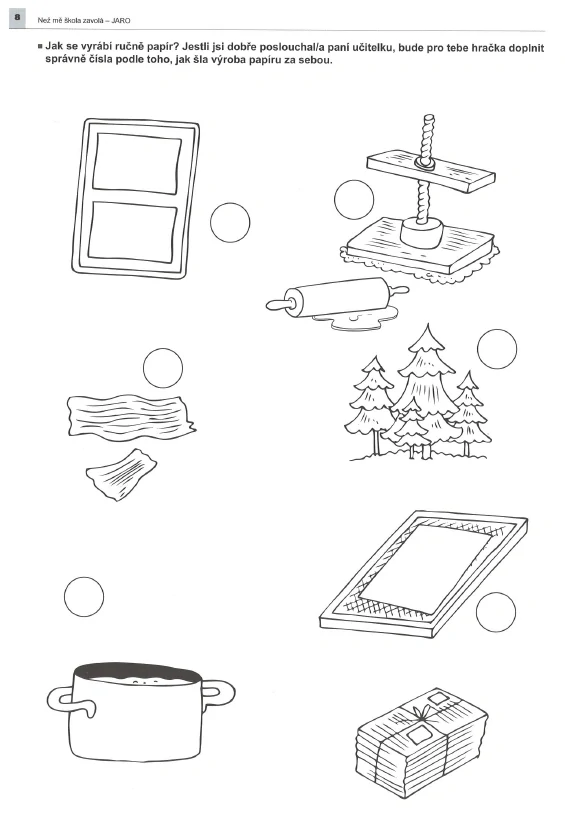 8 Než mě škola zavolá – JARO

■ Jak se vyrábí ručně papír? Jestli jsi dobře poslouchal/a paní učitelku, bude pro tebe hračka doplnit správně čísla podle toho, jak šla výroba papíru za sebou.